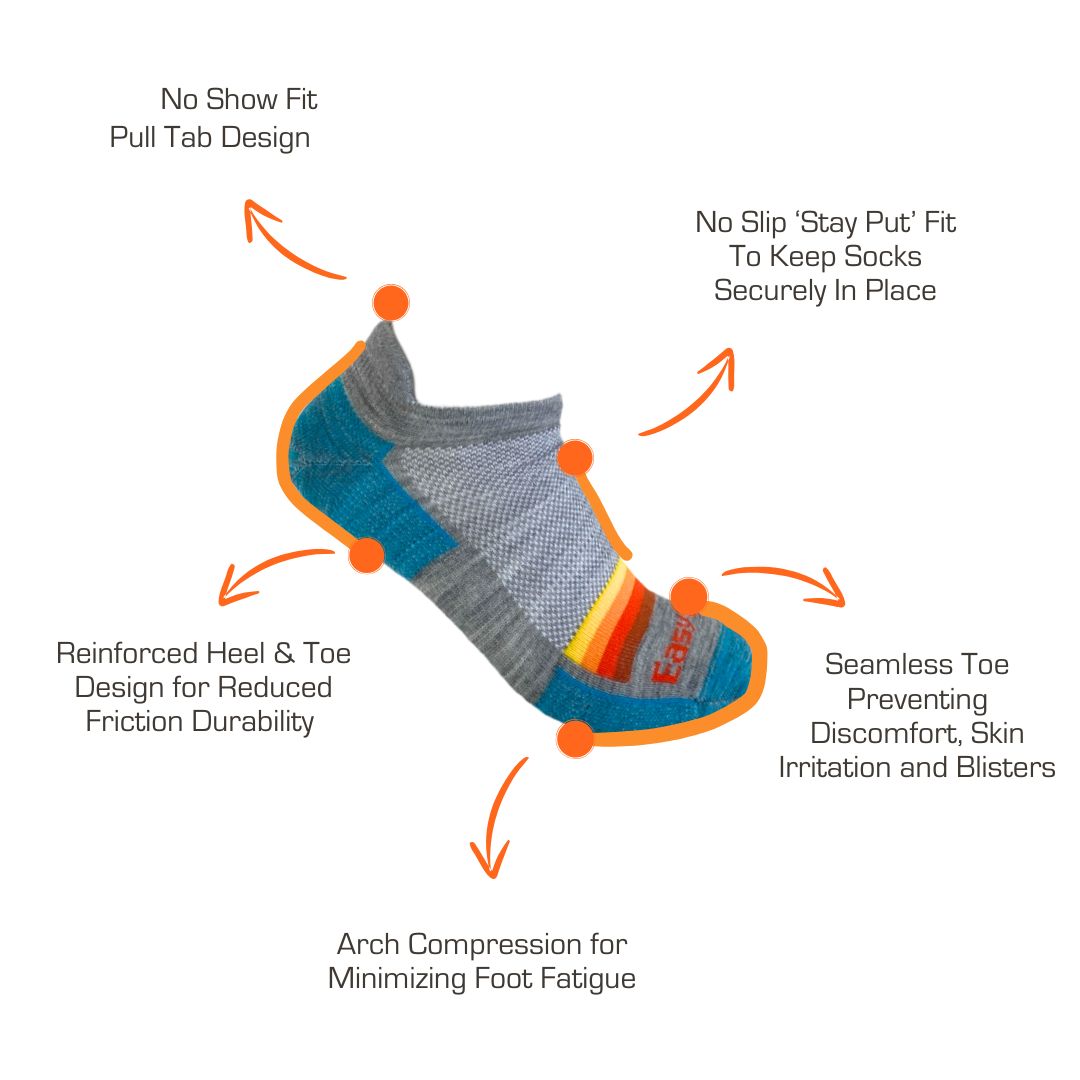 No Show Fit
Pull Tab Design

No Slip 'Stay Put' Fit
To Keep Socks
Securely In Place

Reinforced Heel & Toe
Design for Reduced
Friction Durability

Easy

Seamless Toe
Preventing
Discomfort, Skin
Irritation and Blisters

Arch Compression for
Minimizing Foot Fatigue